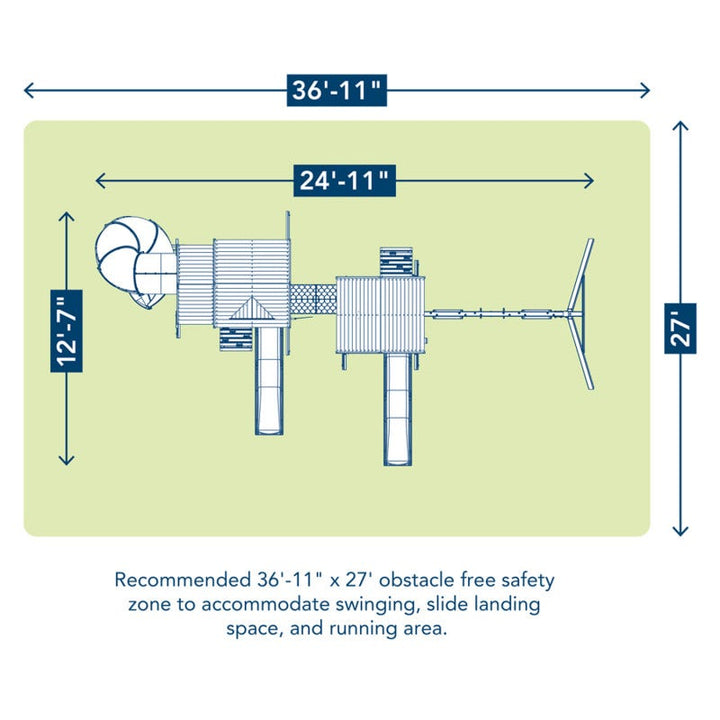 36'-11"

24'-11"

12'-7"

27'

Recommended 36'-11" x 27' obstacle free safety zone to accommodate swinging, slide landing space, and running area.